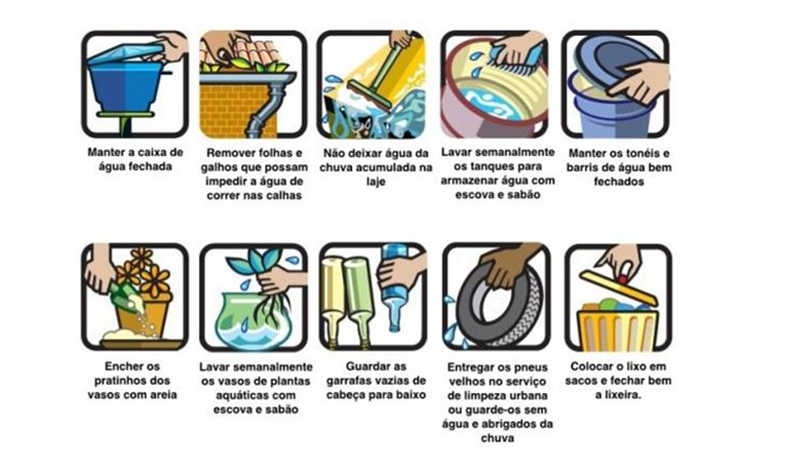 Manter a caixa de água fechada

Remover folhas e galhos que possam impedir a água de correr nas calhas

Não deixar água da chuva acumulada na laje

Lavar semanalmente os tanques para armazenar água com escova e sabão

Manter os tonéis e barris de água bem fechados

Encher os pratinhos dos vasos com areia

Lavar semanalmente os vasos de plantas aquáticas com escova e sabão

Guardar as garrafas vazias de cabeça para baixo

Entregar os pneus velhos no serviço de limpeza urbana ou guarde-os sem água e abrigados da chuva

Colocar o lixo em sacos e fechar bem a lixeira.